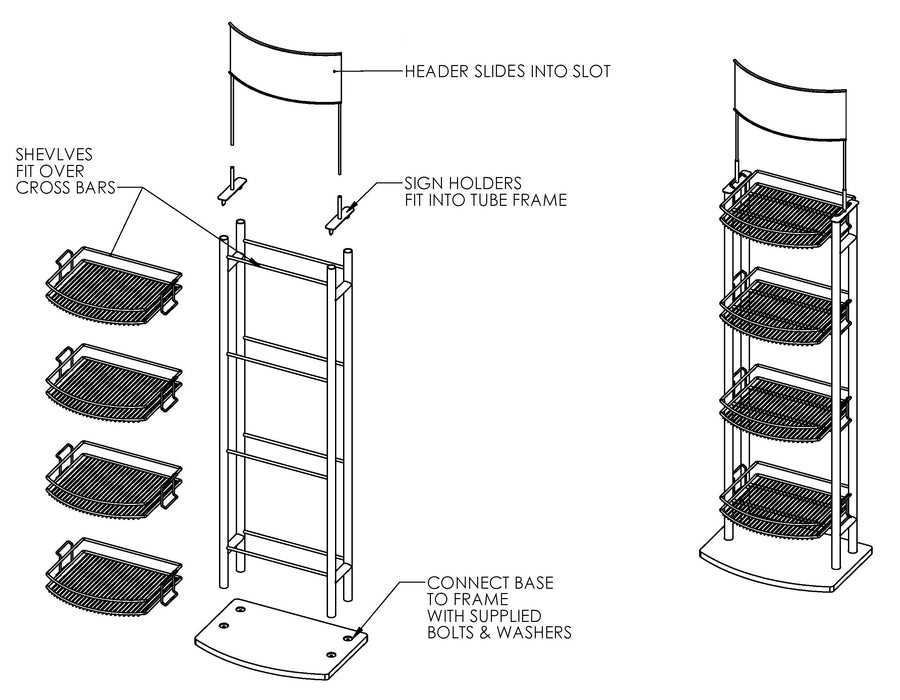 HEADER SLIDES INTO SLOT

SHEVLVES
FIT OVER
CROSS BARS

SIGN HOLDERS
FIT INTO TUBE FRAME

CONNECT BASE
TO FRAME
WITH SUPPLIED
BOLTS & WASHERS